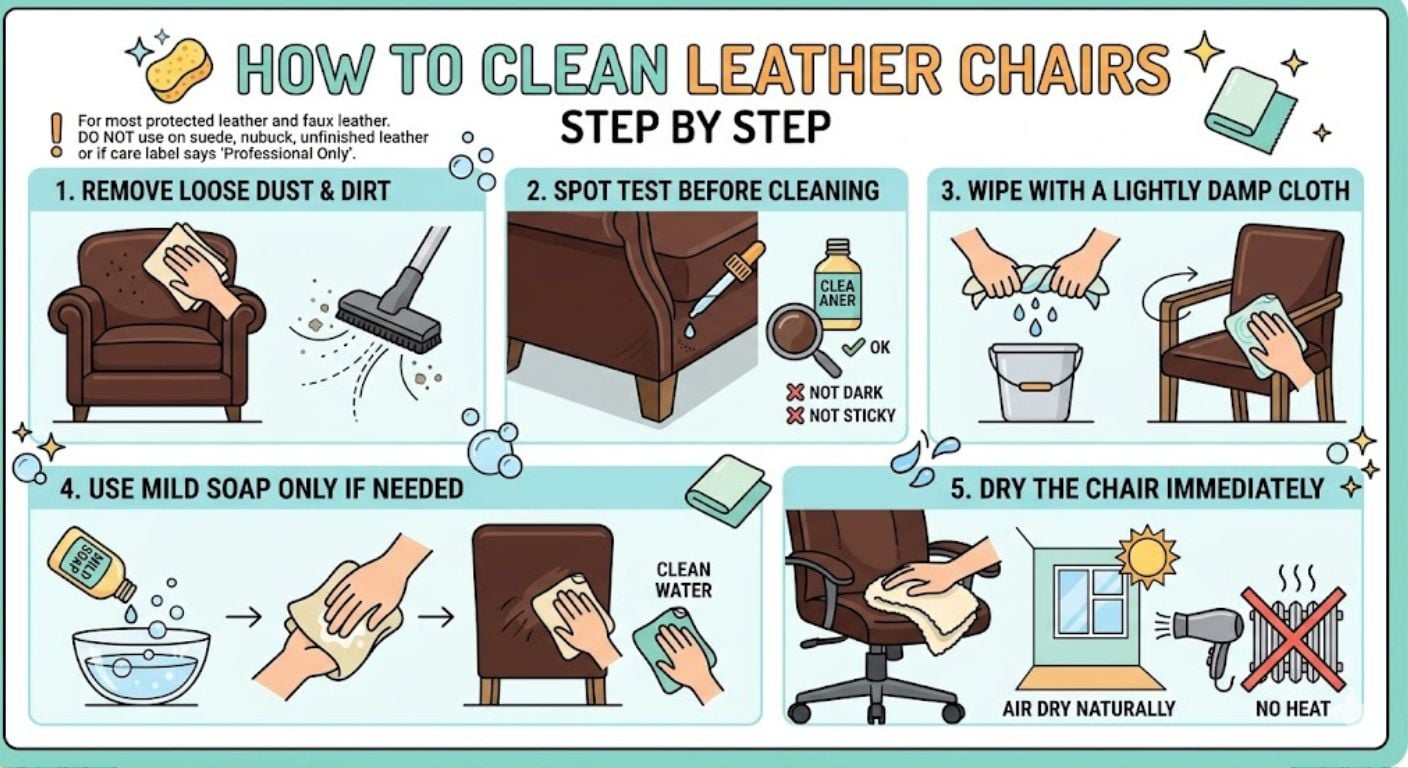 HOW TO CLEAN LEATHER CHAIRS
STEP BY STEP

For most protected leather and faux leather. DO NOT use on suede, nubuck, unfinished leather or if care label says 'Professional Only'.

1. REMOVE LOOSE DUST & DIRT

2. SPOT TEST BEFORE CLEANING

CLEA ANER

OK

NOT DARK

NOT STICKY

3. WIPE WITH A LIGHTLY DAMP CLOTH

4. USE MILD SOAP ONLY IF NEEDED

MILD SOAP

CLEAN WATER

5. DRY THE CHAIR IMMEDIATELY

AIR DRY NATURALLY

NO HEAT